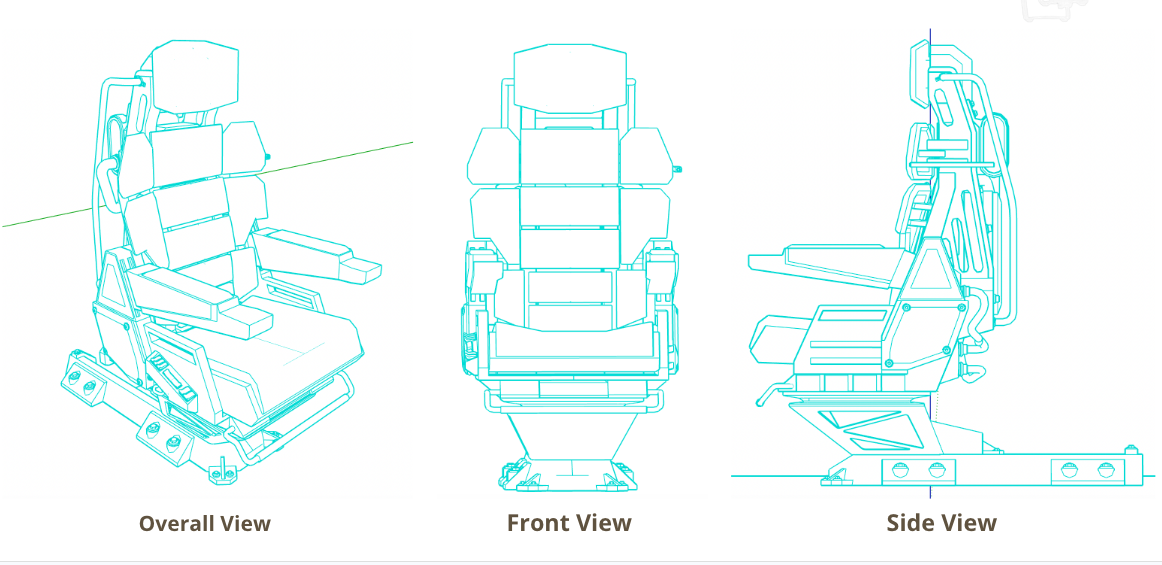 Overall View

Front View

Side View